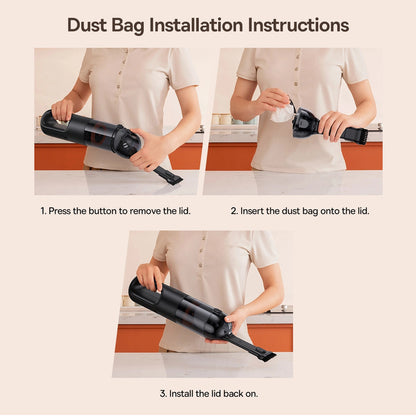 Dust Bag Installation Instructions

1. Press the button to remove the lid.

2. Insert the dust bag onto the lid.

3. Install the lid back on.