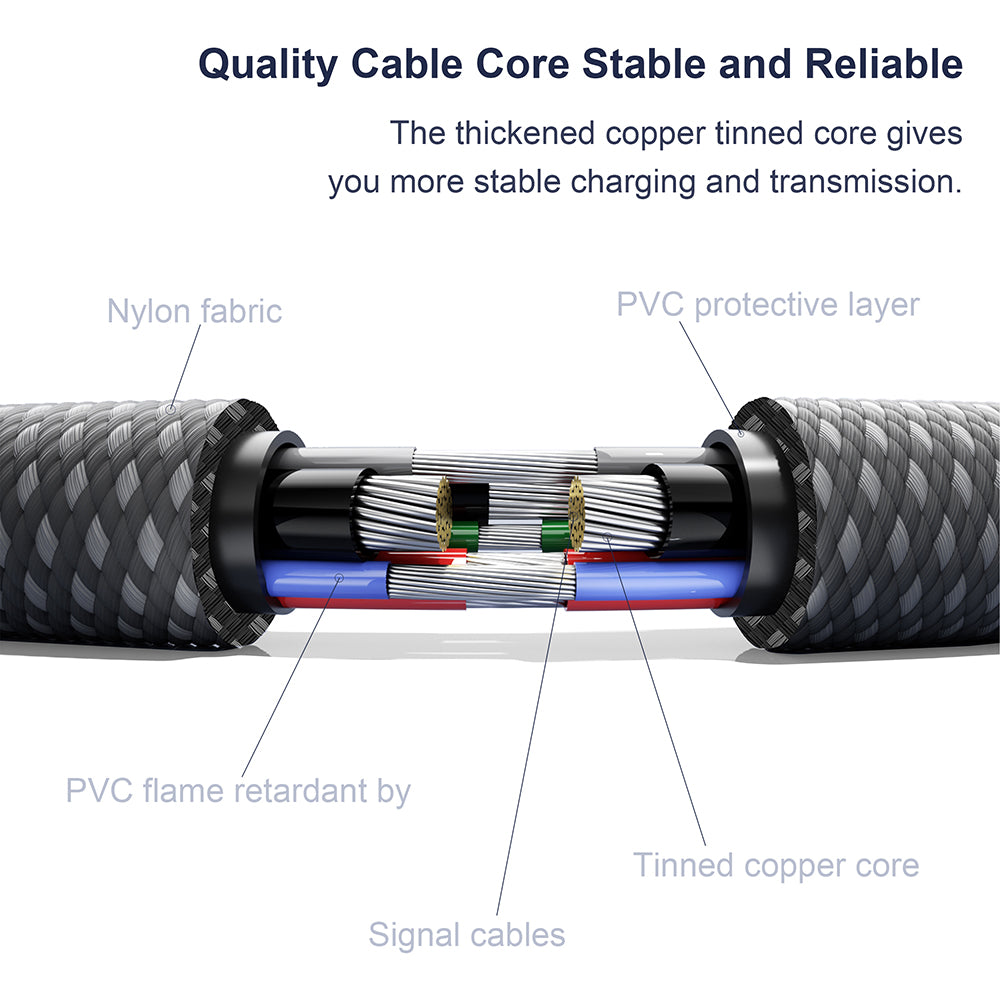 Quality Cable Core Stable and Reliable

The thickened copper tinned core gives you more stable charging and transmission.

Nylon fabric

PVC protective layer

PVC flame retardant by

Tinned copper core

Signal cables